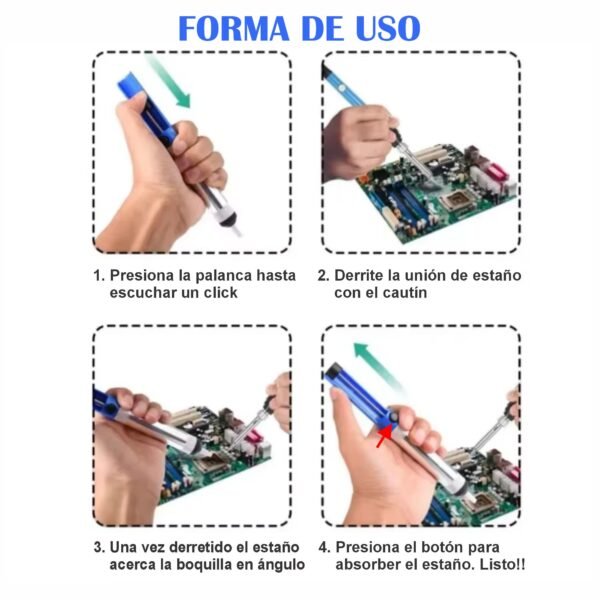 FORMA DE USO

1. Presiona la palanca hasta escuchar un click

2. Derrite la unión de estaño con el cautín

3. Una vez derretido el estaño acerca la boquilla en ángulo

4. Presiona el botón para absorber el estaño. Listo!!