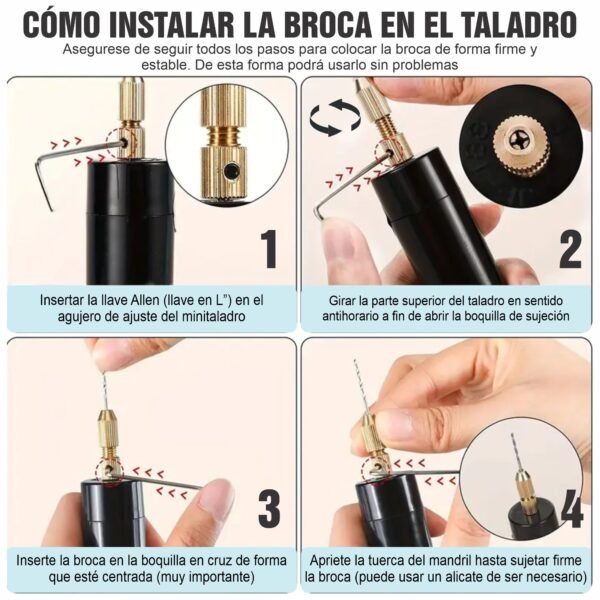 CÓMO INSTALAR LA BROCA EN EL TALADRO

Asegurese de seguir todos los pasos para colocar la broca de forma firme y estable. De esta forma podrá usarlo sin problemas

1

Insertar la llave Allen (llave en L") en el agujero de ajuste del minitaladro

2

Girar la parte superior del taladro en sentido antihorario a fin de abrir la boquilla de sujeción

3

Inserte la broca en la boquilla en cruz de forma que esté centrada (muy importante)

4

Apriete la tuerca del mandril hasta sujetar firme la broca (puede usar un alicate de ser necesario)